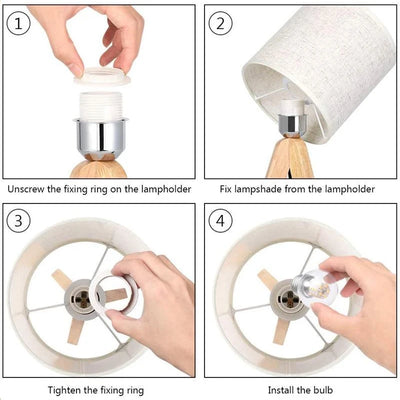 1

Unscrew the fixing ring on the lampholder

2

Fix lampshade from the lampholder

3

Tighten the fixing ring

4

Install the bulb