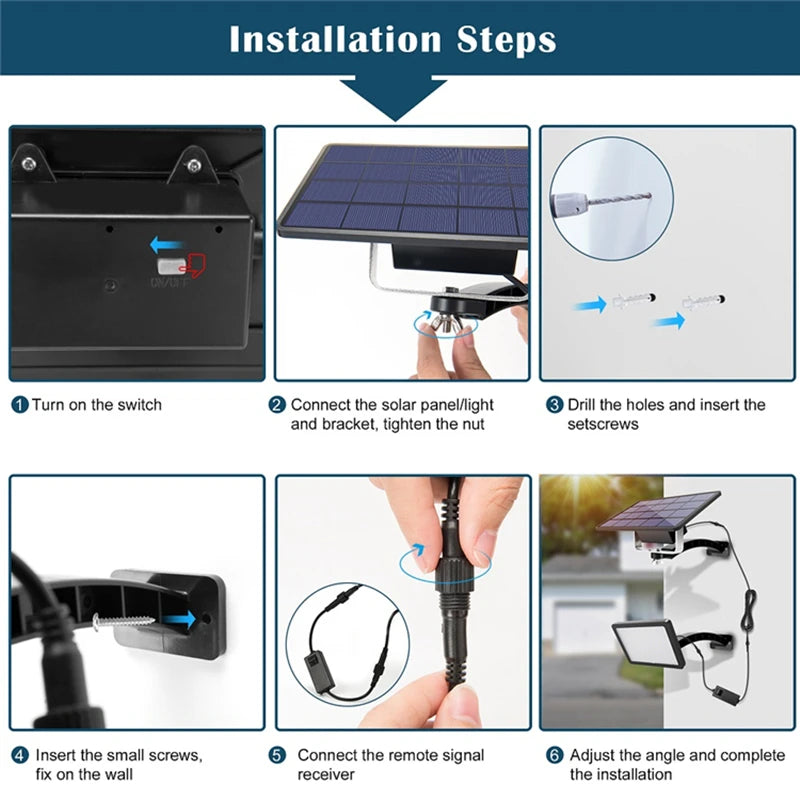 Installation Steps

ON/OFF

1 Turn on the switch

2 Connect the solar panel/light and bracket, tighten the nut

3 Drill the holes and insert the setscrews

4 Insert the small screws, fix on the wall

5 Connect the remote signal receiver

6 Adjust the angle and complete the installation