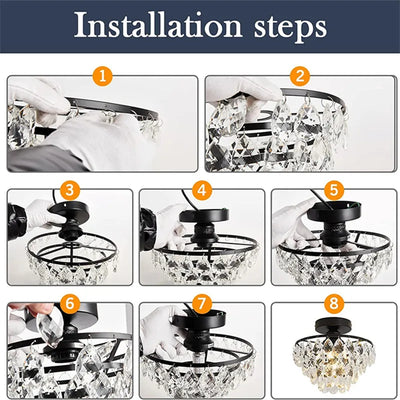 Installation steps

1

2

3

4

5

6

7

8